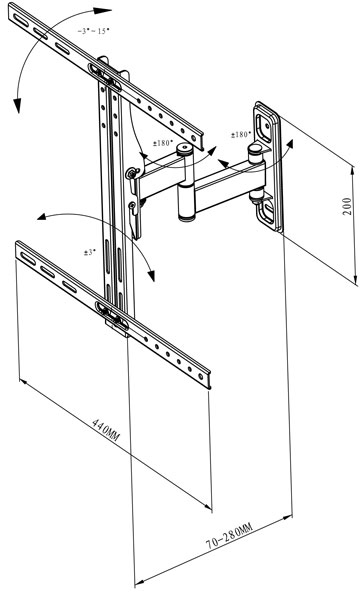 -3°~15°

±180°

±180°

200

±3°

440MM

70-280MM